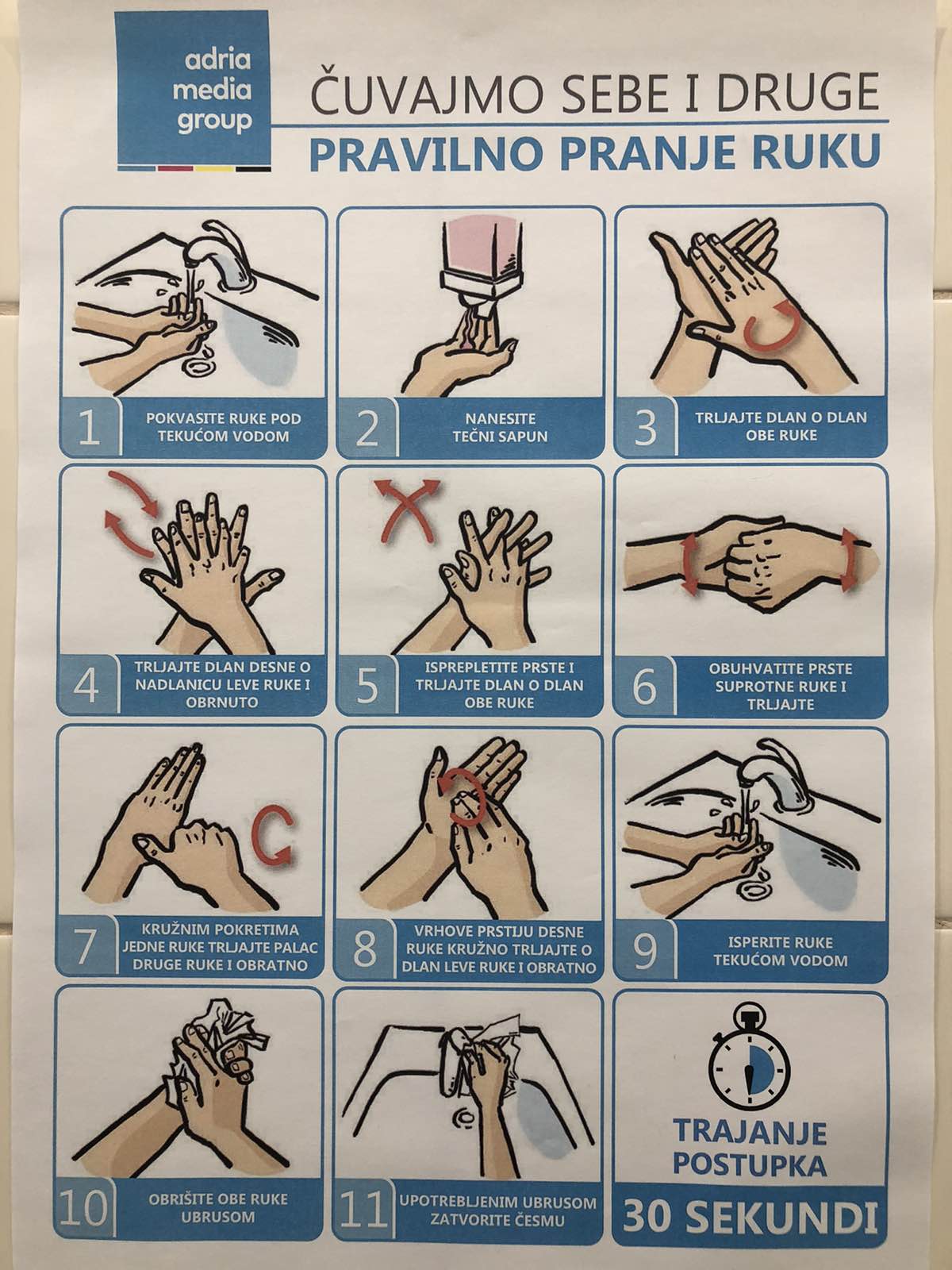 adria media group

ČUVAJMO SEBE I DRUGE

PRAVILNO PRANJE RUKU

1 POKVASITE RUKE POD TEKUĆOM VODOM

2 NANESITE TEČNI SAPUN

3 TRLJAJTE DLAN O DLAN OBE RUKE

4 TRLJAJTE DLAN DESNE O NADLANICU LEVE RUKE I OBRNUTO

5 ISPREPLETITE PRSTE I TRLJAJTE DLAN O DLAN OBE RUKE

6 OBUHVATITE PRSTE SUPROTNE RUKE I TRLJAJTE

7 KRUŽNIM POKRETIMA JEDNE RUKE TRLJAJTE PALAC DRUGE RUKE I OBRATNO

8 VRHOVE PRSTIJU DESNE RUKE KRUŽNO TRLJAJTE O DLAN LEVE RUKE I OBRATNO

9 ISPERITE RUKE TEKUĆOM VODOM

10 OBRIŠITE OBE RUKE UBRUSOM

11 UPOTREBLJENIM UBRUSOM ZATVORITE ČESMU

TRAJANJE POSTUPKA

30 SEKUNDI